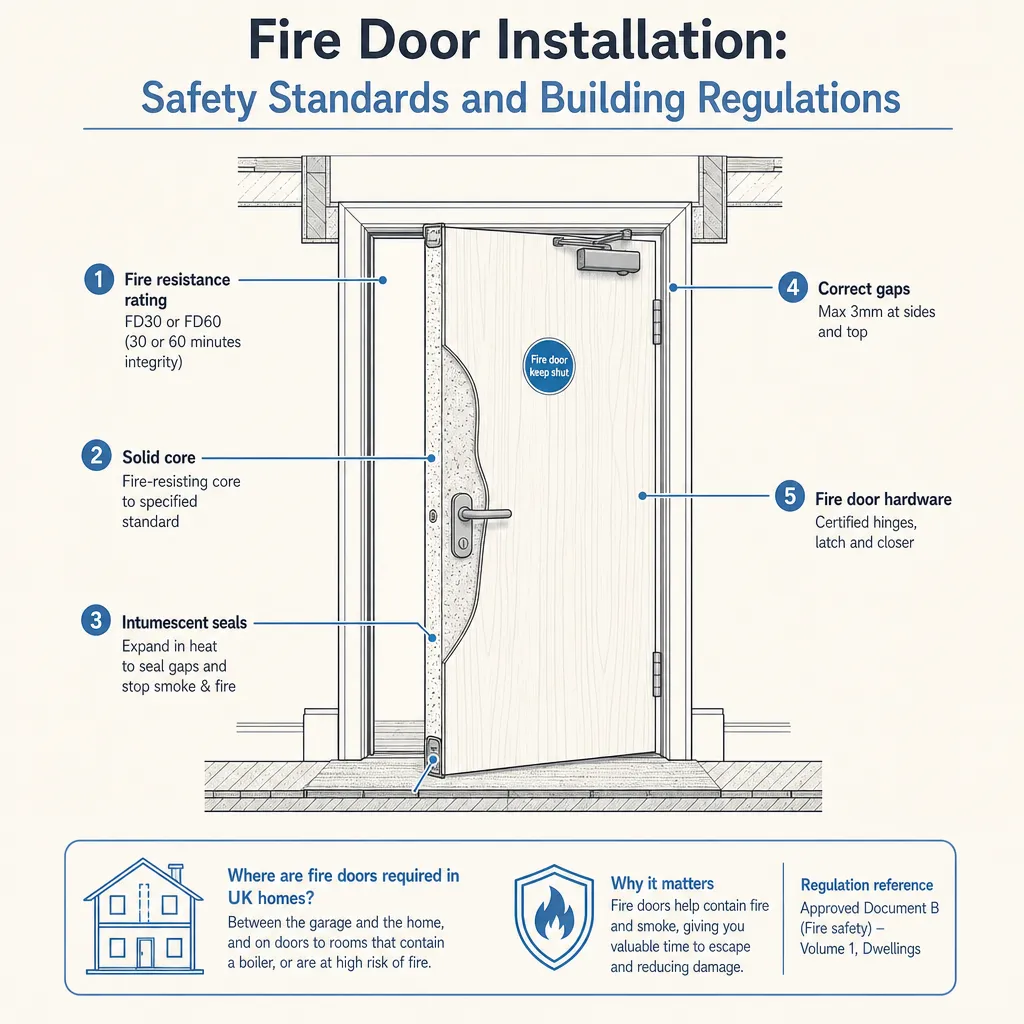 Fire Door Installation:
Safety Standards and Building Regulations

1 Fire resistance rating
FD30 or FD60 (30 or 60 minutes integrity)

2 Solid core
Fire-resisting core to specified standard

3 Intumescent seals
Expand in heat to seal gaps and stop smoke & fire

Fire door keep shut

4 Correct gaps
Max 3mm at sides and top

5 Fire door hardware
Certified hinges, latch and closer

Where are fire doors required in UK homes?
Between the garage and the home, and on doors to rooms that contain a boiler, or are at high risk of fire.

Why it matters
Fire doors help contain fire and smoke, giving you valuable time to escape and reducing damage.

Regulation reference
Approved Document B (Fire safety) – Volume 1, Dwellings